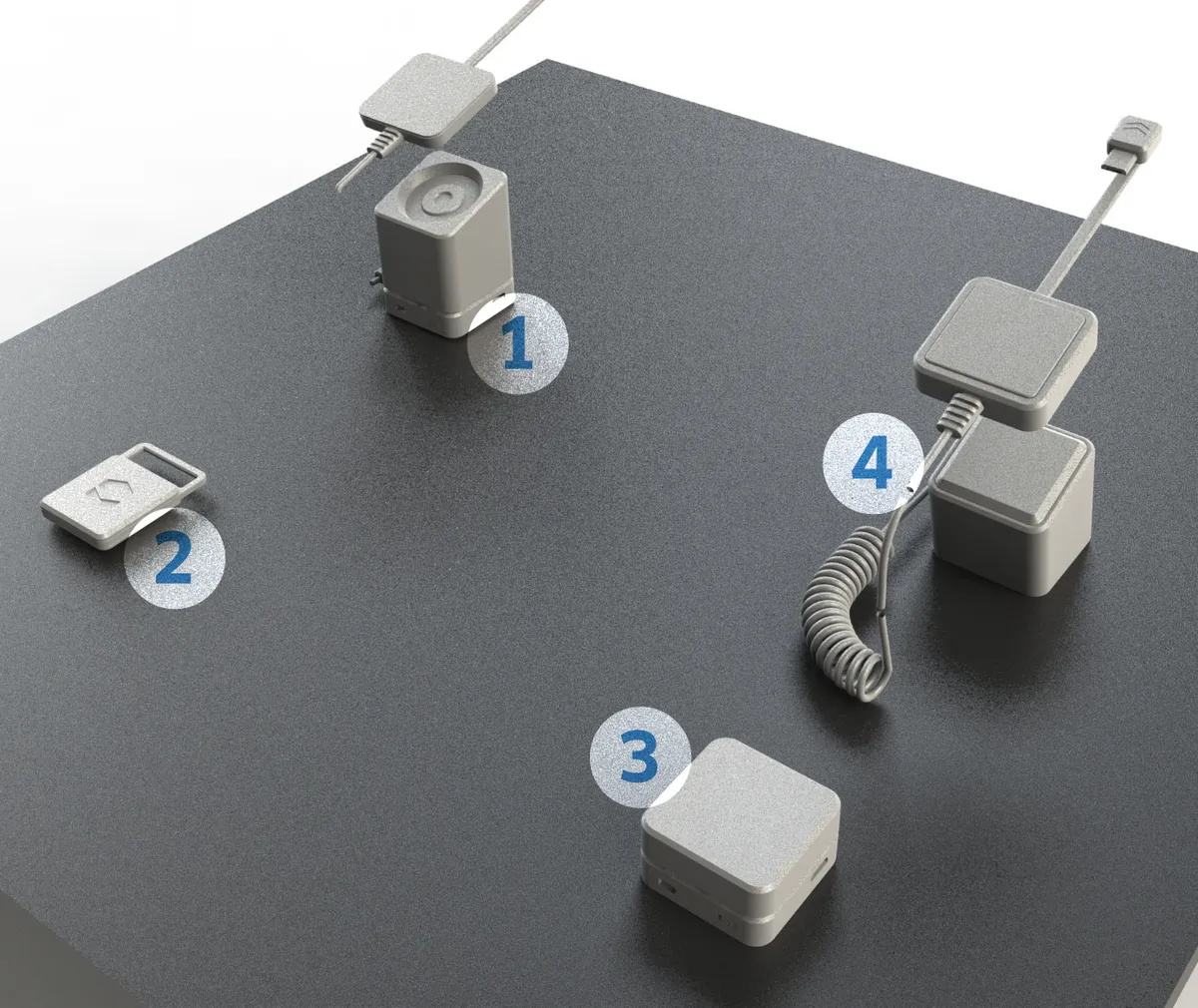 1
2
4
3